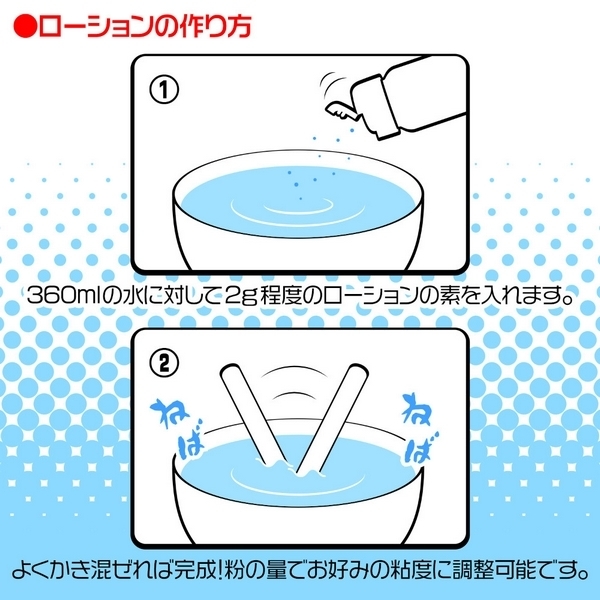 ●ローションの作り方

①

360mlの水に対して2g程度のローションの素を入れます。

②

ねば

ねば

よくかき混ぜれば完成!粉の量でお好みの粘度に調整可能です。